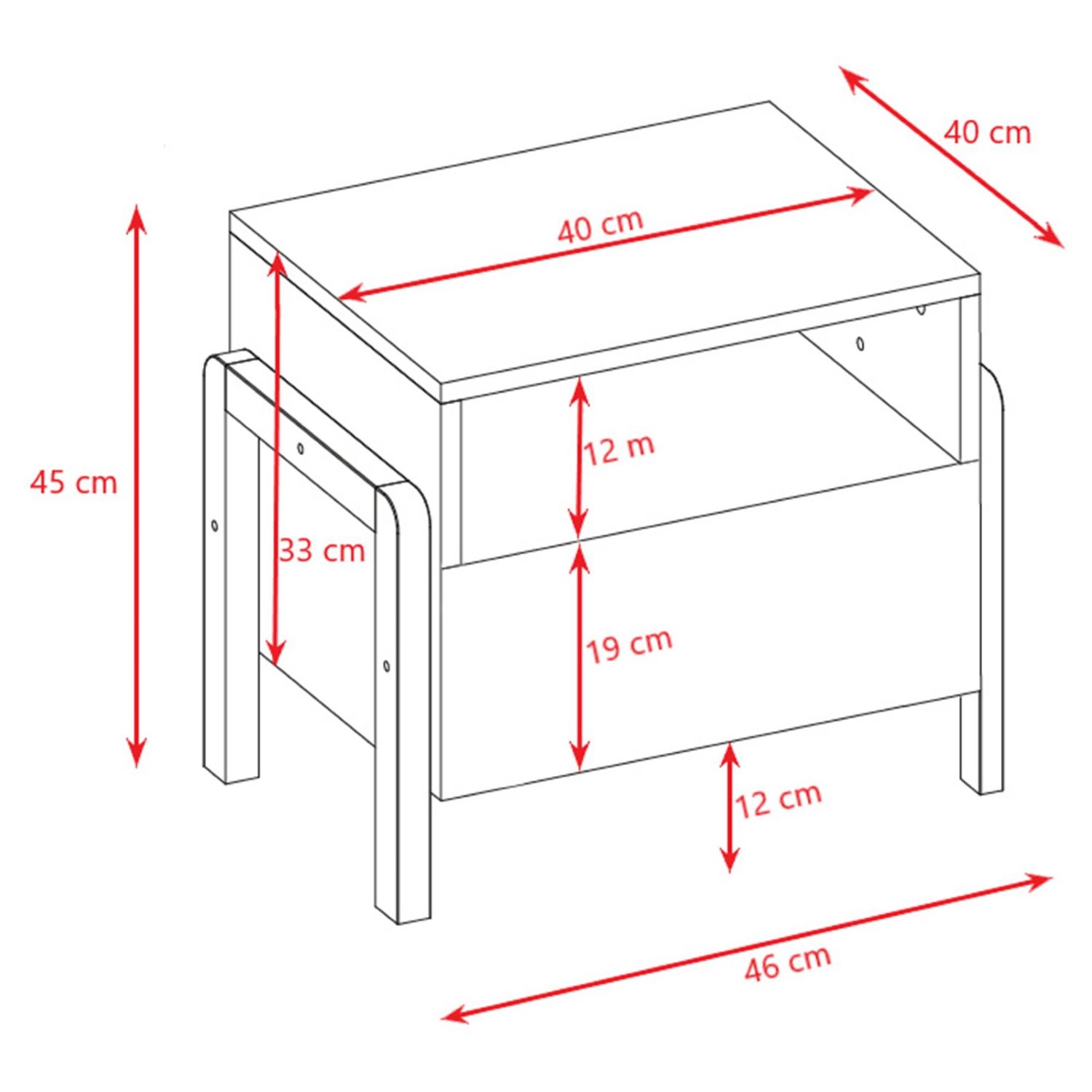 40 cm

40 cm

45 cm

12 m

33 cm

19 cm

12 cm

46 cm