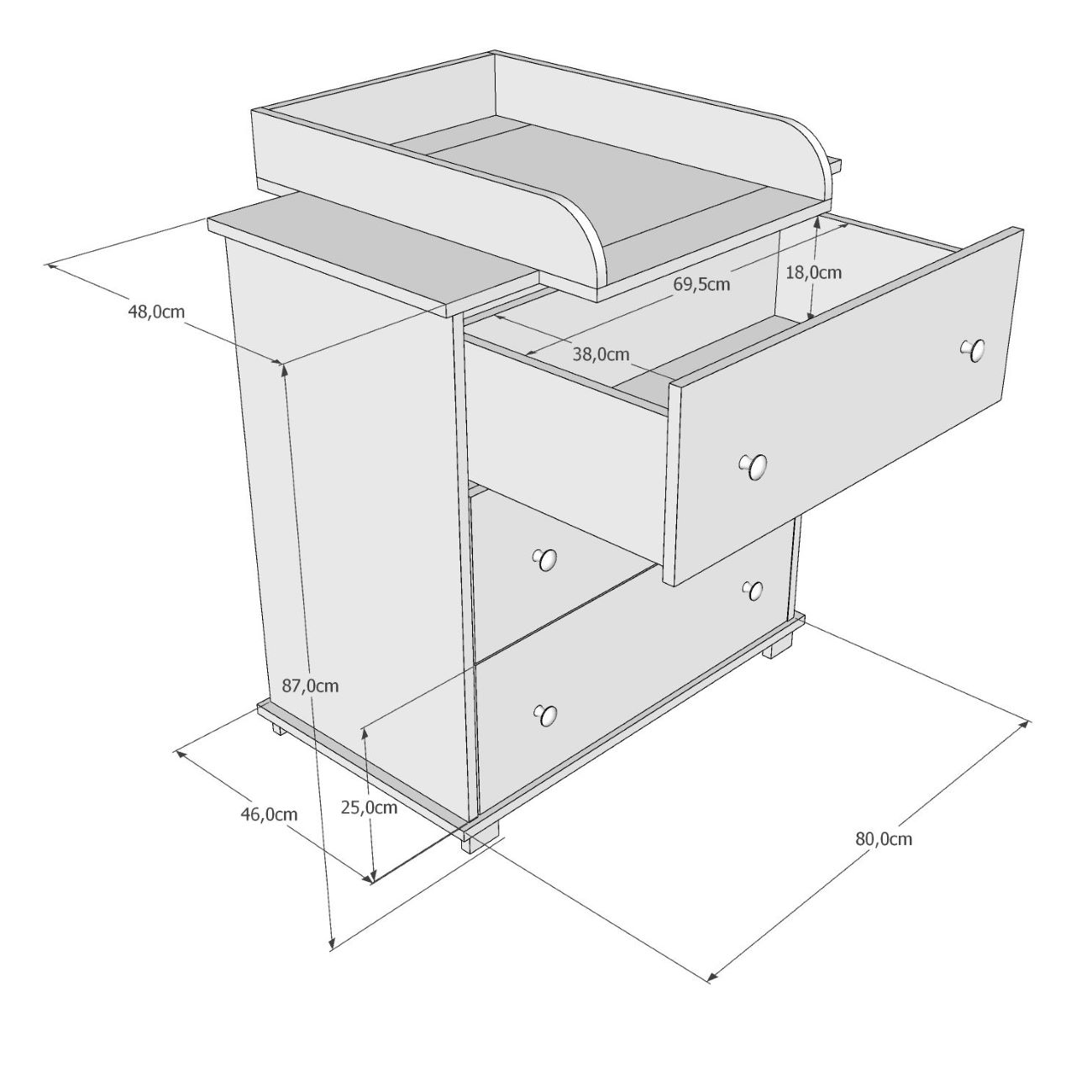 48,0cm
69,5cm
18,0cm
38,0cm
87,0cm
46,0cm
25,0cm
80,0cm