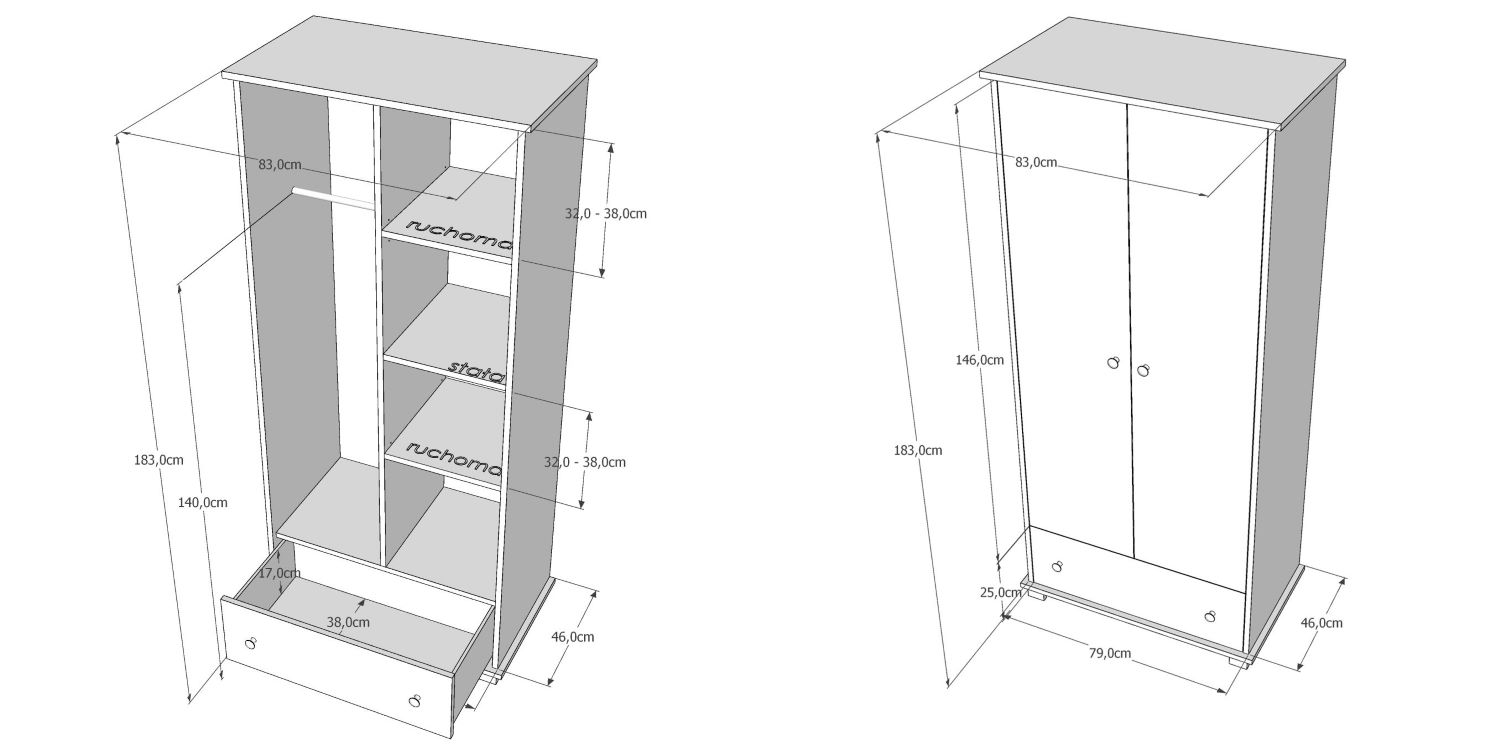 83,0cm
32,0 - 38,0cm
ruchoma
stała
ruchoma
32,0 - 38,0cm
183,0cm
140,0cm
17,0cm
38,0cm
46,0cm

83,0cm
146,0cm
183,0cm
25,0cm
79,0cm
46,0cm