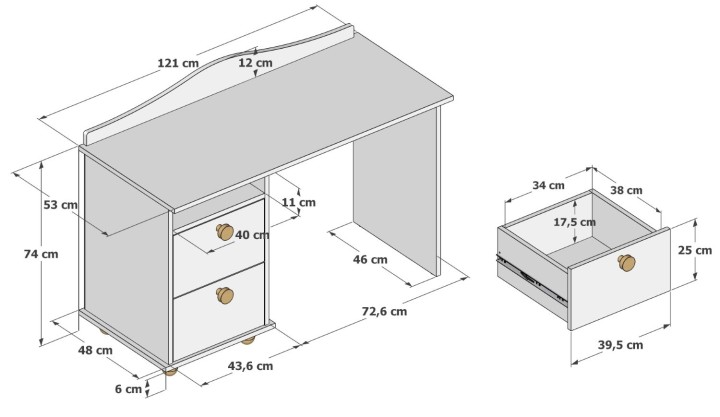 121 cm
12 cm
53 cm
74 cm
11 cm
40 cm
46 cm
72,6 cm
48 cm
43,6 cm
6 cm
34 cm
38 cm
17,5 cm
25 cm
39,5 cm