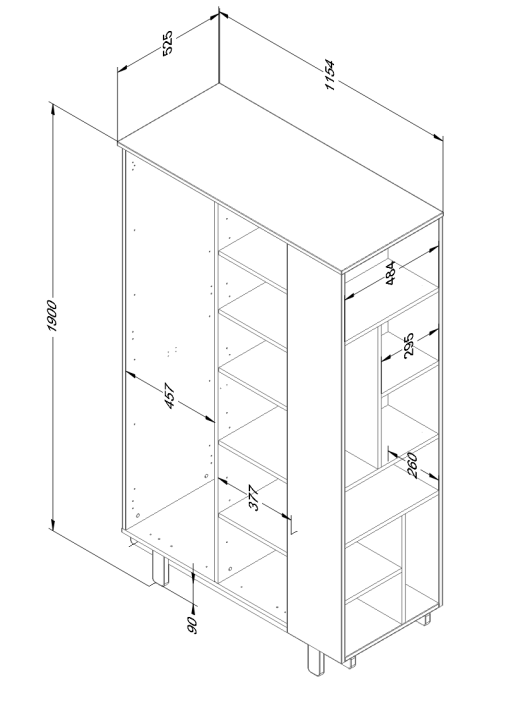 525
1154
1900
484
295
457
260
377
90