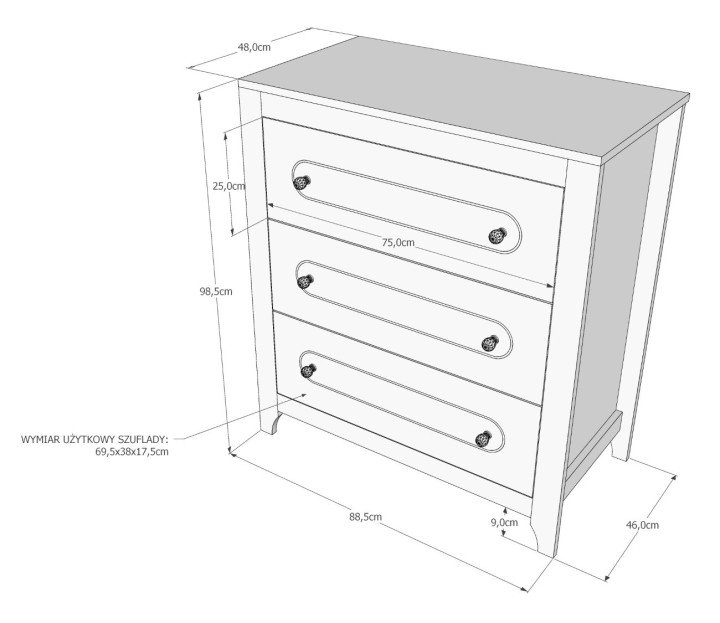 48,0cm

25,0cm

75,0cm

98,5cm

WYMIAR UŻYTKOWY SZUFLADY:
69,5x38x17,5cm

88,5cm

9,0cm

46,0cm