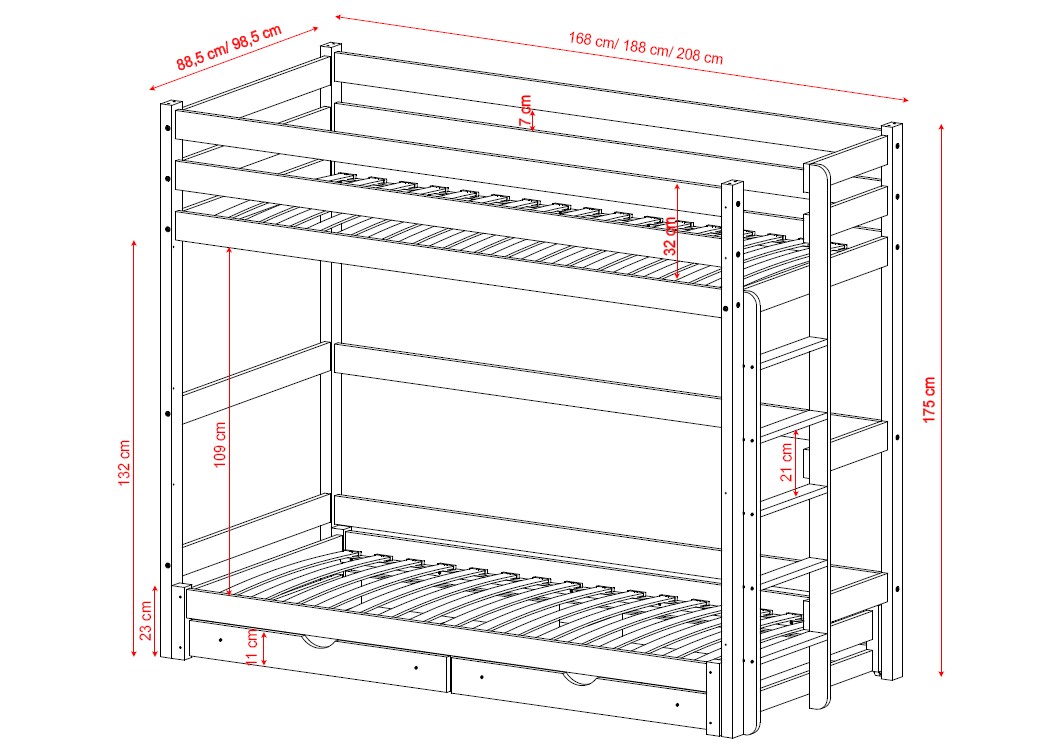 88,5 cm/ 98,5 cm

168 cm/ 188 cm/ 208 cm

7 cm

32 cm

175 cm

132 cm

109 cm

21 cm

23 cm

11 cm